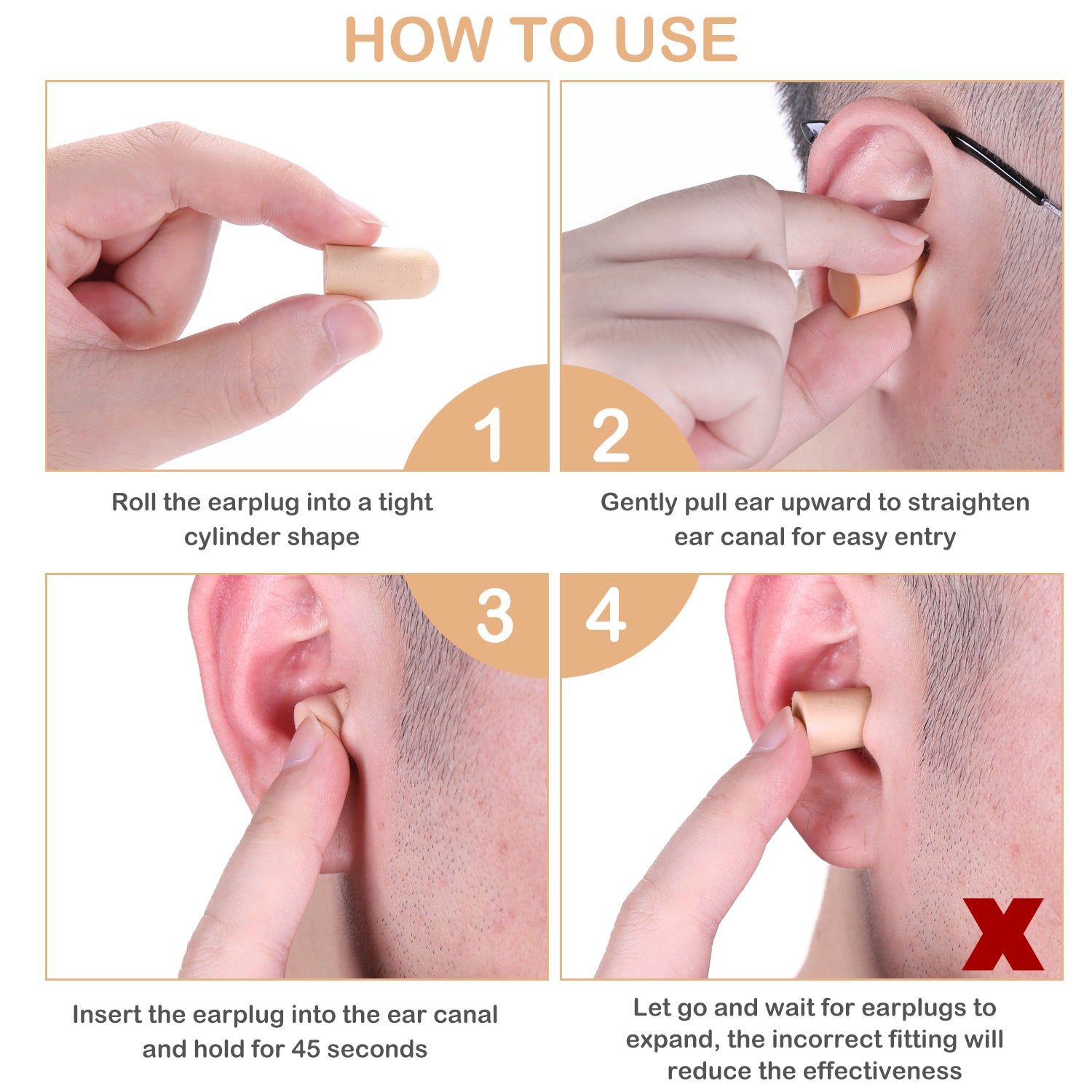 HOW TO USE

1

Roll the earplug into a tight cylinder shape

2

Gently pull ear upward to straighten ear canal for easy entry

3

Insert the earplug into the ear canal and hold for 45 seconds

4

X

Let go and wait for earplugs to expand, the incorrect fitting will reduce the effectiveness