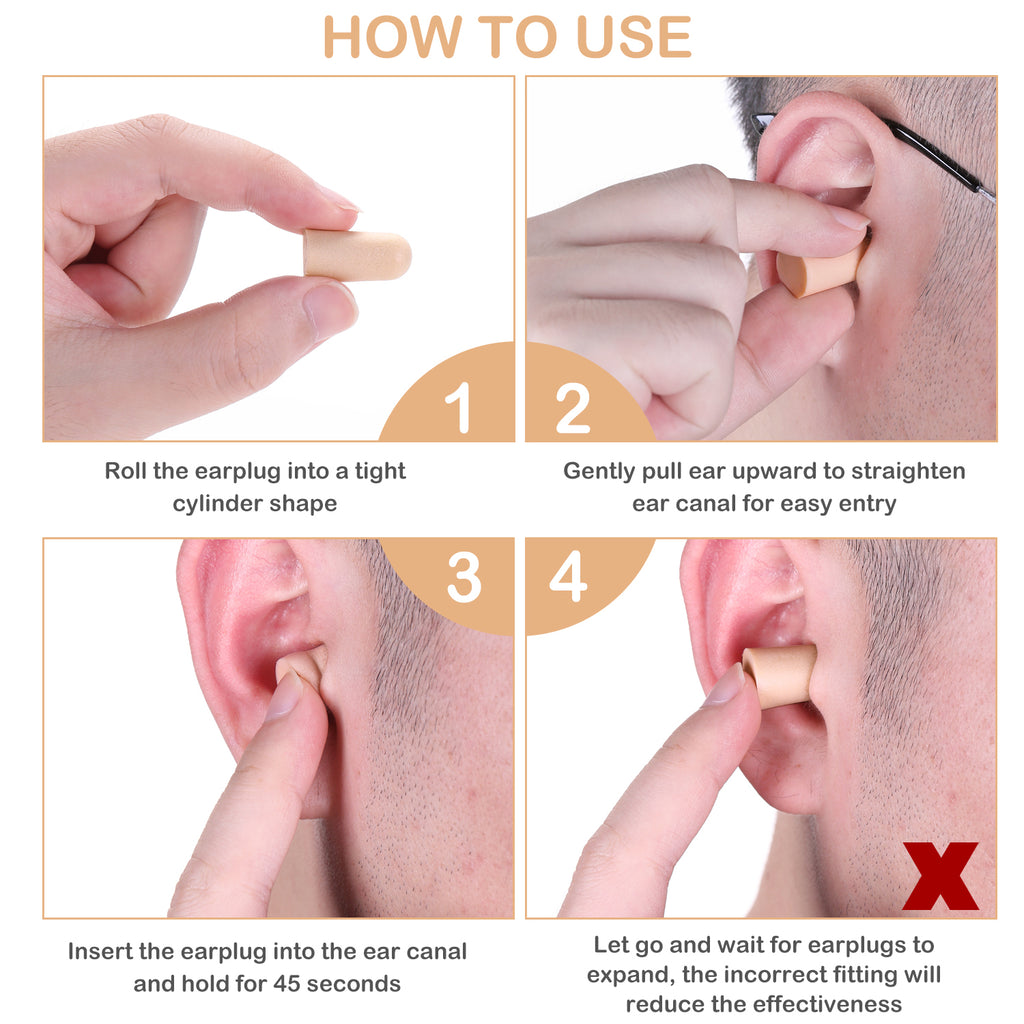 HOW TO USE

1

2

Roll the earplug into a tight cylinder shape

Gently pull ear upward to straighten ear canal for easy entry

3

4

X

Insert the earplug into the ear canal and hold for 45 seconds

Let go and wait for earplugs to expand, the incorrect fitting will reduce the effectiveness